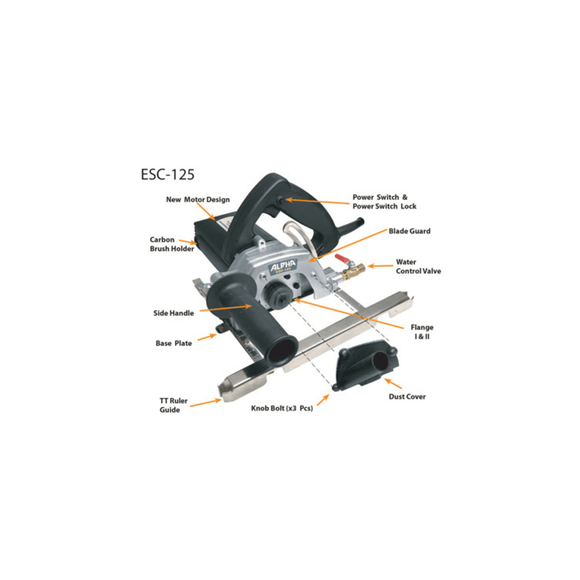 ESC-125

New Motor Design

Power Switch &
Power Switch Lock

Carbon
Brush Holder

Blade Guard

ALPHA

Water
Control Valve

Side Handle

Flange
I & II

Base Plate

TT Ruler
Guide

Knob Bolt (x3 Pcs)

Dust Cover